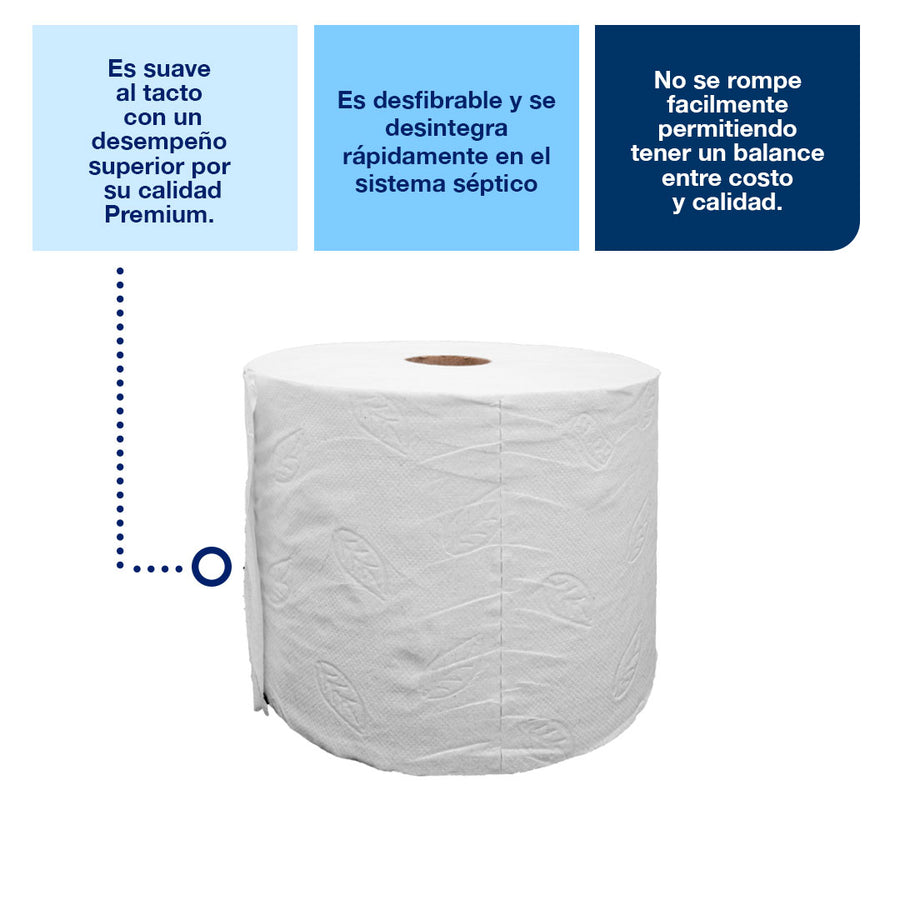 Es suave al tacto con un desempeño superior por su calidad Premium.

Es desfibrable y se desintegra rápidamente en el sistema séptico

No se rompe facilmente permitiendo tener un balance entre costo y calidad.